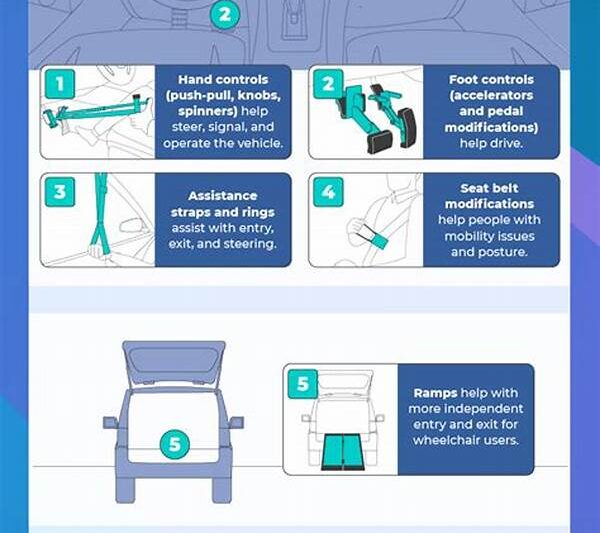 2

1

Hand controls (push-pull, knobs, spinners) help steer, signal, and operate the vehicle.

2

Foot controls (accelerators and pedal modifications) help drive.

3

Assistance straps and rings assist with entry, exit, and steering.

4

Seat belt modifications help people with mobility issues and posture.

5

5

Ramps help with more independent entry and exit for wheelchair users.