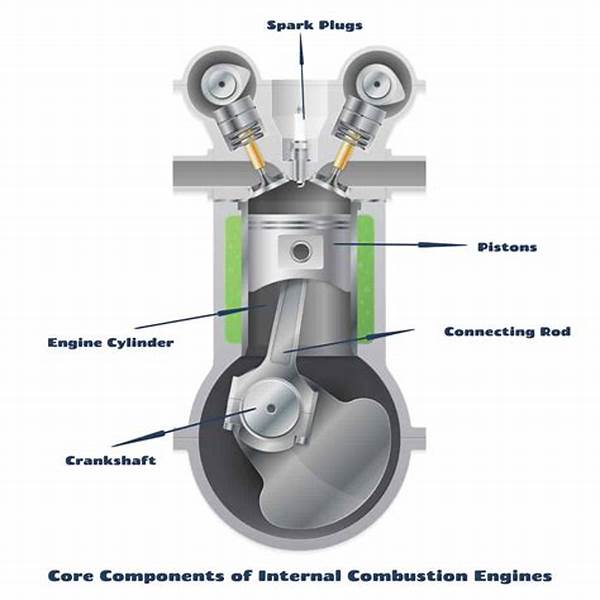 Spark Plugs

Pistons

Engine Cylinder

Connecting Rod

Crankshaft

Core Components of Internal Combustion Engines